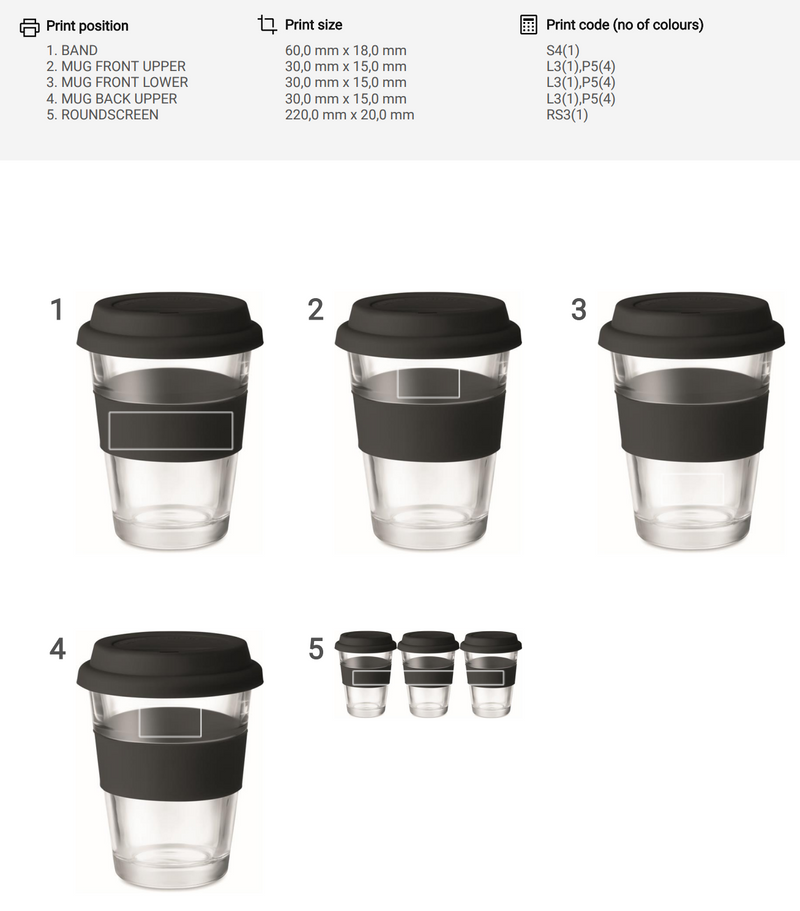 Print position
1. BAND
2. MUG FRONT UPPER
3. MUG FRONT LOWER
4. MUG BACK UPPER
5. ROUNDSCREEN

Print size
60,0 mm x 18,0 mm
30,0 mm x 15,0 mm
30,0 mm x 15,0 mm
30,0 mm x 15,0 mm
220,0 mm x 20,0 mm

Print code (no of colours)
S4(1)
L3(1),P5(4)
L3(1),P5(4)
L3(1),P5(4)
RS3(1)

1

2

3

4

5