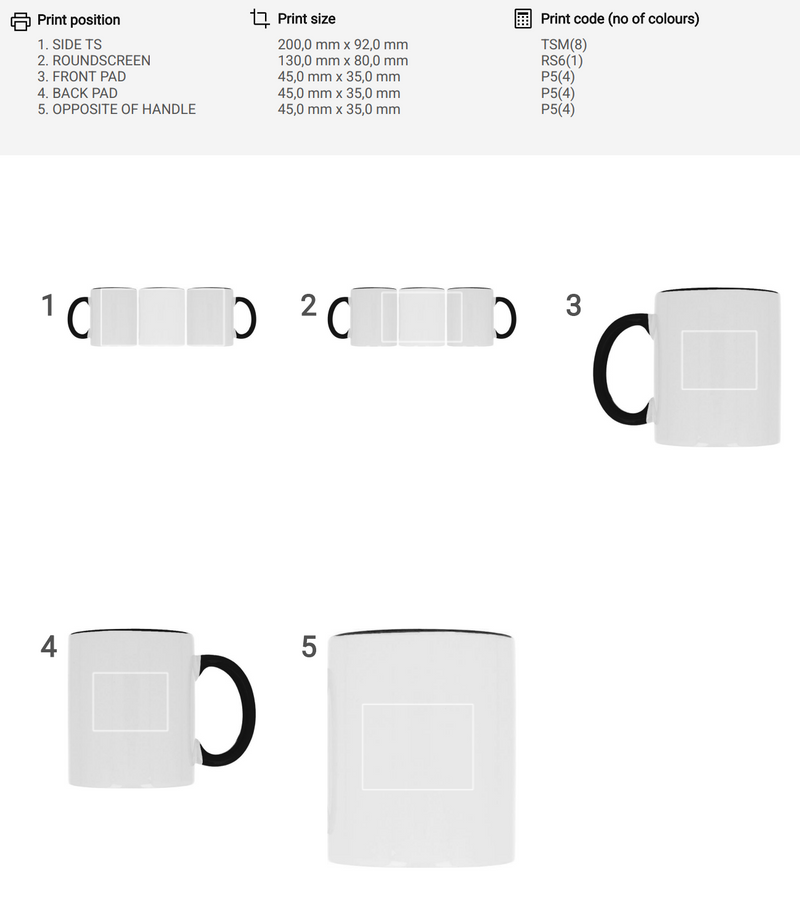 Print position
1. SIDE TS
2. ROUNDSCREEN
3. FRONT PAD
4. BACK PAD
5. OPPOSITE OF HANDLE

Print size
200,0 mm x 92,0 mm
130,0 mm x 80,0 mm
45,0 mm x 35,0 mm
45,0 mm x 35,0 mm
45,0 mm x 35,0 mm

Print code (no of colours)
TSM(8)
RS6(1)
P5(4)
P5(4)
P5(4)

1

2

3

4

5