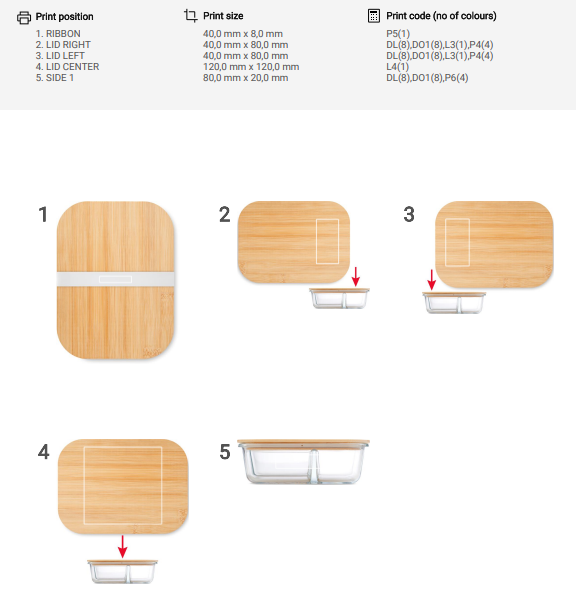 Print position
1. RIBBON
2. LID RIGHT
3. LID LEFT
4. LID CENTER
5. SIDE 1

Print size
40,0 mm x 8,0 mm
40,0 mm x 80,0 mm
40,0 mm x 80,0 mm
120,0 mm x 120,0 mm
80,0 mm x 20,0 mm

Print code (no of colours)
P5(1)
DL(8),DO1(8),L3(1),P4(4)
DL(8),DO1(8),L3(1),P4(4)
L4(1)
DL(8),DO1(8),P6(4)

1

2

3

4

5