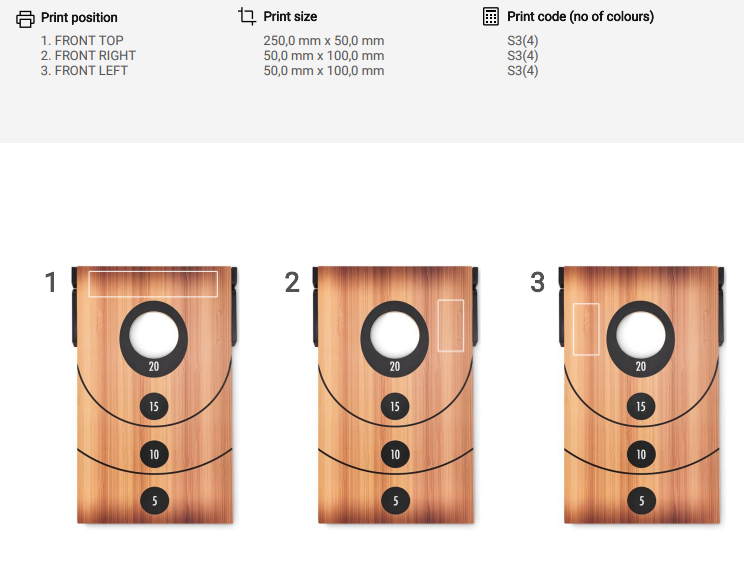 Print position
1. FRONT TOP
2. FRONT RIGHT
3. FRONT LEFT

Print size
250,0 mm x 50,0 mm
50,0 mm x 100,0 mm
50,0 mm x 100,0 mm

Print code (no of colours)
S3(4)
S3(4)
S3(4)

1
20
15
10
5

2
20
15
10
5

3
20
15
10
5