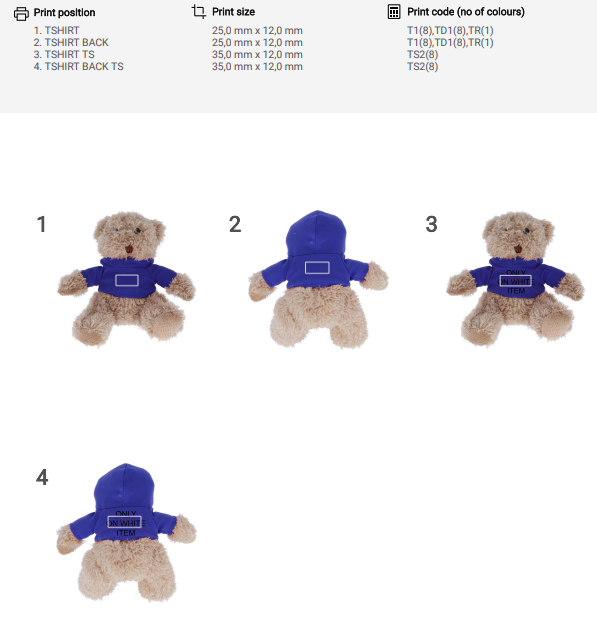 Print position
1. TSHIRT
2. TSHIRT BACK
3. TSHIRT TS
4. TSHIRT BACK TS

Print size
25,0 mm x 12,0 mm
25,0 mm x 12,0 mm
35,0 mm x 12,0 mm
35,0 mm x 12,0 mm

Print code (no of colours)
T1(8),TD1(8),TR(1)
T1(8),TD1(8),TR(1)
TS2(8)
TS2(8)

1

2

3

ONLY
ON WHITE
ITEM

4

ONLY
ON WHITE
ITEM