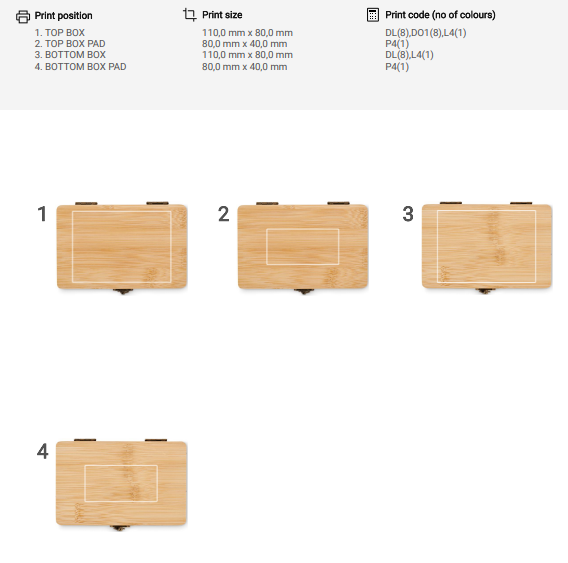 Print position
1. TOP BOX
2. TOP BOX PAD
3. BOTTOM BOX
4. BOTTOM BOX PAD

Print size
110,0 mm x 80,0 mm
80,0 mm x 40,0 mm
110,0 mm x 80,0 mm
80,0 mm x 40,0 mm

Print code (no of colours)
DL(8),DO1(8),L4(1)
P4(1)
DL(8),L4(1)
P4(1)

1

2

3

4