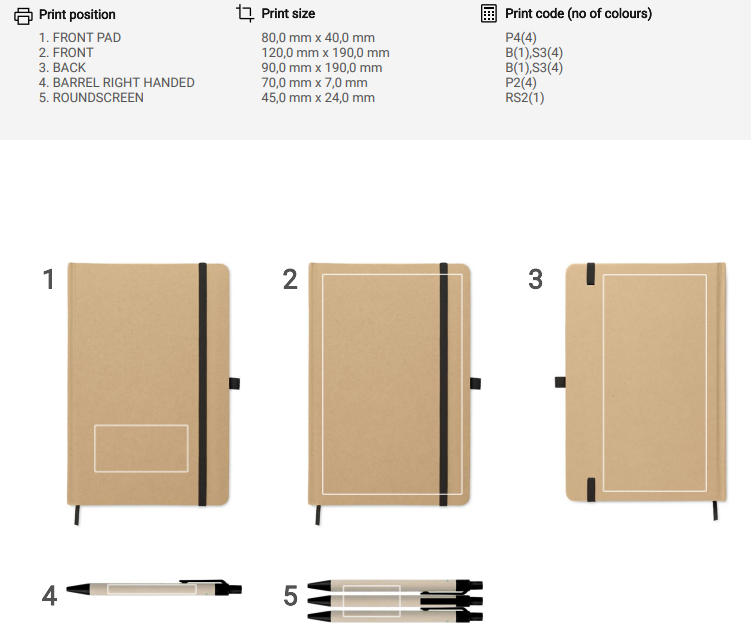 Print position
1. FRONT PAD
2. FRONT
3. BACK
4. BARREL RIGHT HANDED
5. ROUNDSCREEN

Print size
80,0 mm x 40,0 mm
120,0 mm x 190,0 mm
90,0 mm x 190,0 mm
70,0 mm x 7,0 mm
45,0 mm x 24,0 mm

Print code (no of colours)
P4(4)
B(1),S3(4)
B(1),S3(4)
P2(4)
RS2(1)

1

2

3

4

5