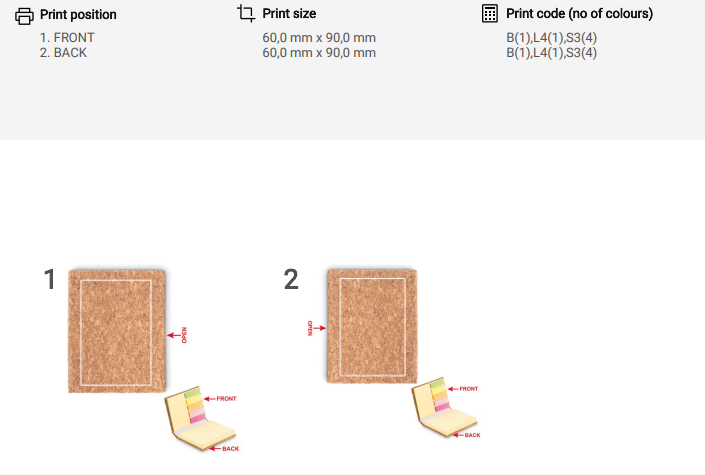 Print position
1. FRONT
2. BACK

Print size
60,0 mm x 90,0 mm
60,0 mm x 90,0 mm

Print code (no of colours)
B(1),L4(1),S3(4)
B(1),L4(1),S3(4)

1

OPEN

FRONT

BACK

2

OPEN

FRONT

BACK