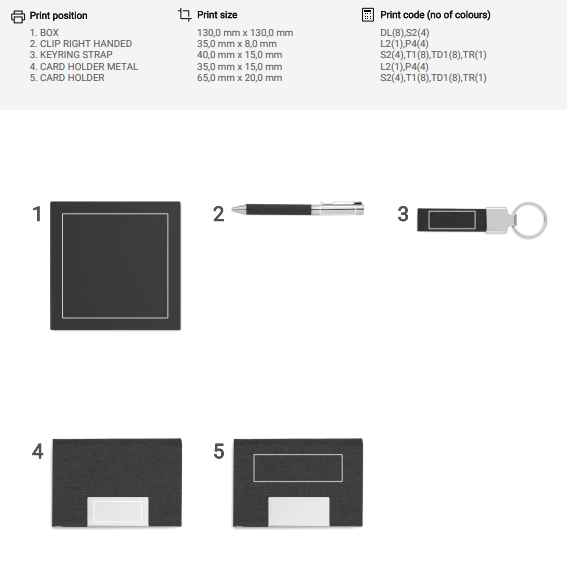 Print position
1. BOX
2. CLIP RIGHT HANDED
3. KEYRING STRAP
4. CARD HOLDER METAL
5. CARD HOLDER

Print size
130,0 mm x 130,0 mm
35,0 mm x 8,0 mm
40,0 mm x 15,0 mm
35,0 mm x 15,0 mm
65,0 mm x 20,0 mm

Print code (no of colours)
DL(8),S2(4)
L2(1),P4(4)
S2(4),T1(8),TD1(8),TR(1)
L2(1),P4(4)
S2(4),T1(8),TD1(8),TR(1)

1

2

3

4

5