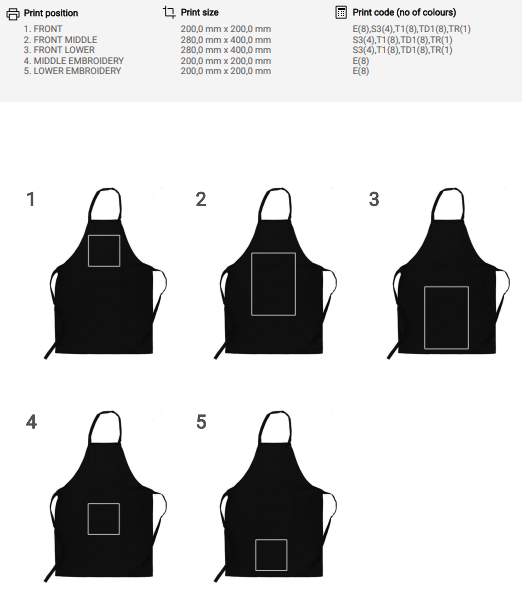 | Print position | Print size | Print code (no of colours) |
|---|---|---|
| 1. FRONT | 200,0 mm x 200,0 mm | E(8),S3(4),T1(8),TD1(8),TR(1) |
| 2. FRONT MIDDLE | 280,0 mm x 400,0 mm | S3(4),T1(8),TD1(8),TR(1) |
| 3. FRONT LOWER | 280,0 mm x 400,0 mm | S3(4),T1(8),TD1(8),TR(1) |
| 4. MIDDLE EMBROIDERY | 200,0 mm x 200,0 mm | E(8) |
| 5. LOWER EMBROIDERY | 200,0 mm x 200,0 mm | E(8) |

1

2

3

4

5