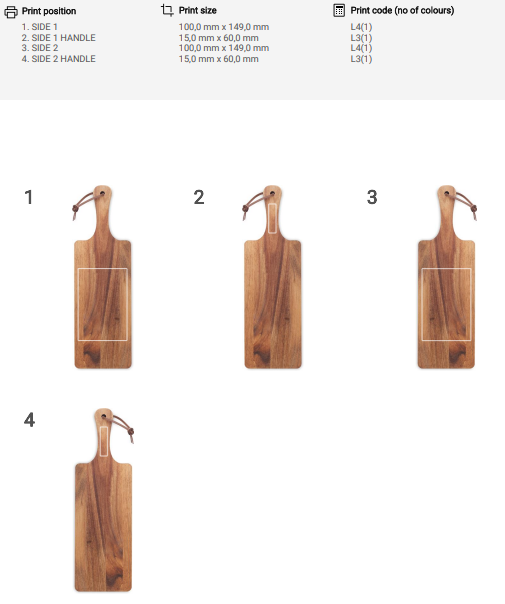 Print position
1. SIDE 1
2. SIDE 1 HANDLE
3. SIDE 2
4. SIDE 2 HANDLE

Print size
100,0 mm x 149,0 mm
15,0 mm x 60,0 mm
100,0 mm x 149,0 mm
15,0 mm x 60,0 mm

Print code (no of colours)
L4(1)
L3(1)
L4(1)
L3(1)

1

2

3

4