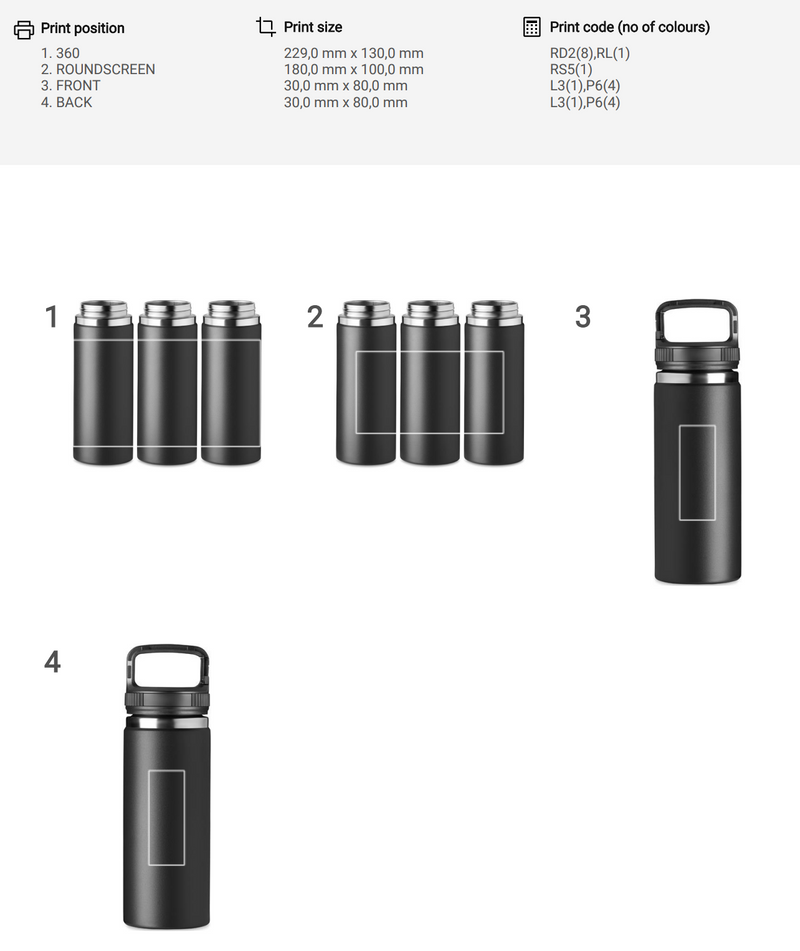 Print position
1. 360
2. ROUNDSCREEN
3. FRONT
4. BACK

Print size
229,0 mm x 130,0 mm
180,0 mm x 100,0 mm
30,0 mm x 80,0 mm
30,0 mm x 80,0 mm

Print code (no of colours)
RD2(8),RL(1)
RS5(1)
L3(1),P6(4)
L3(1),P6(4)

1

2

3

4