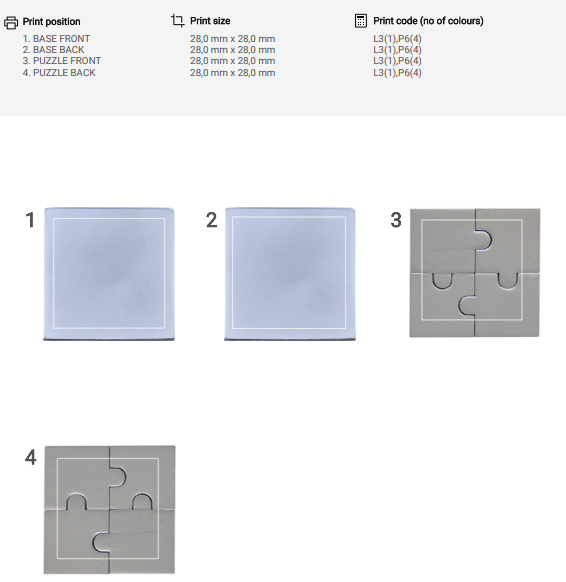 Print position
1. BASE FRONT
2. BASE BACK
3. PUZZLE FRONT
4. PUZZLE BACK

Print size
28,0 mm x 28,0 mm
28,0 mm x 28,0 mm
28,0 mm x 28,0 mm
28,0 mm x 28,0 mm

Print code (no of colours)
L3(1),P6(4)
L3(1),P6(4)
L3(1),P6(4)
L3(1),P6(4)

1

2

3

4