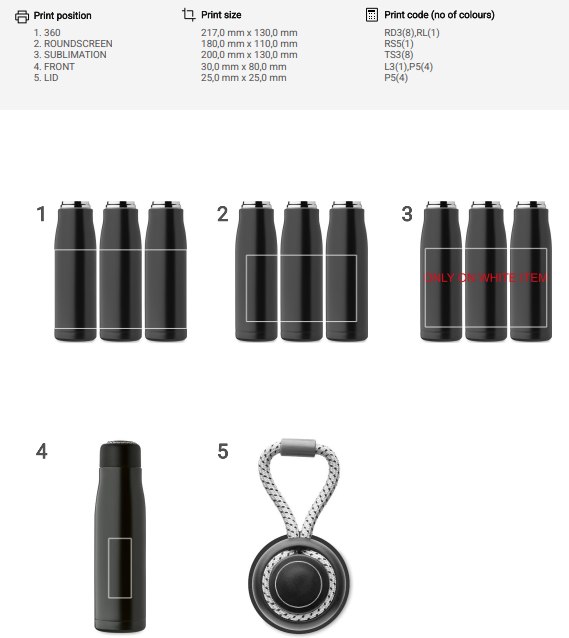 Print position
1. 360
2. ROUNDSCREEN
3. SUBLIMATION
4. FRONT
5. LID

Print size
217,0 mm x 130,0 mm
180,0 mm x 110,0 mm
200,0 mm x 130,0 mm
30,0 mm x 80,0 mm
25,0 mm x 25,0 mm

Print code (no of colours)
RD3(8),RL(1)
RS5(1)
TS3(8)
L3(1),P5(4)
P5(4)

1

2

3

ONLY ON WHITE ITEM

4

5