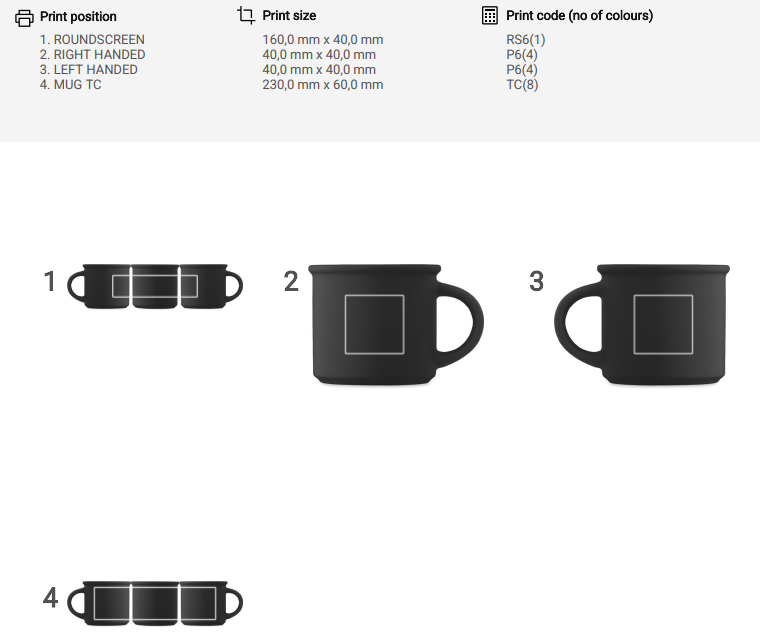 Print position
1. ROUNDSCREEN
2. RIGHT HANDED
3. LEFT HANDED
4. MUG TC

Print size
160,0 mm x 40,0 mm
40,0 mm x 40,0 mm
40,0 mm x 40,0 mm
230,0 mm x 60,0 mm

Print code (no of colours)
RS6(1)
P6(4)
P6(4)
TC(8)

1

2

3

4